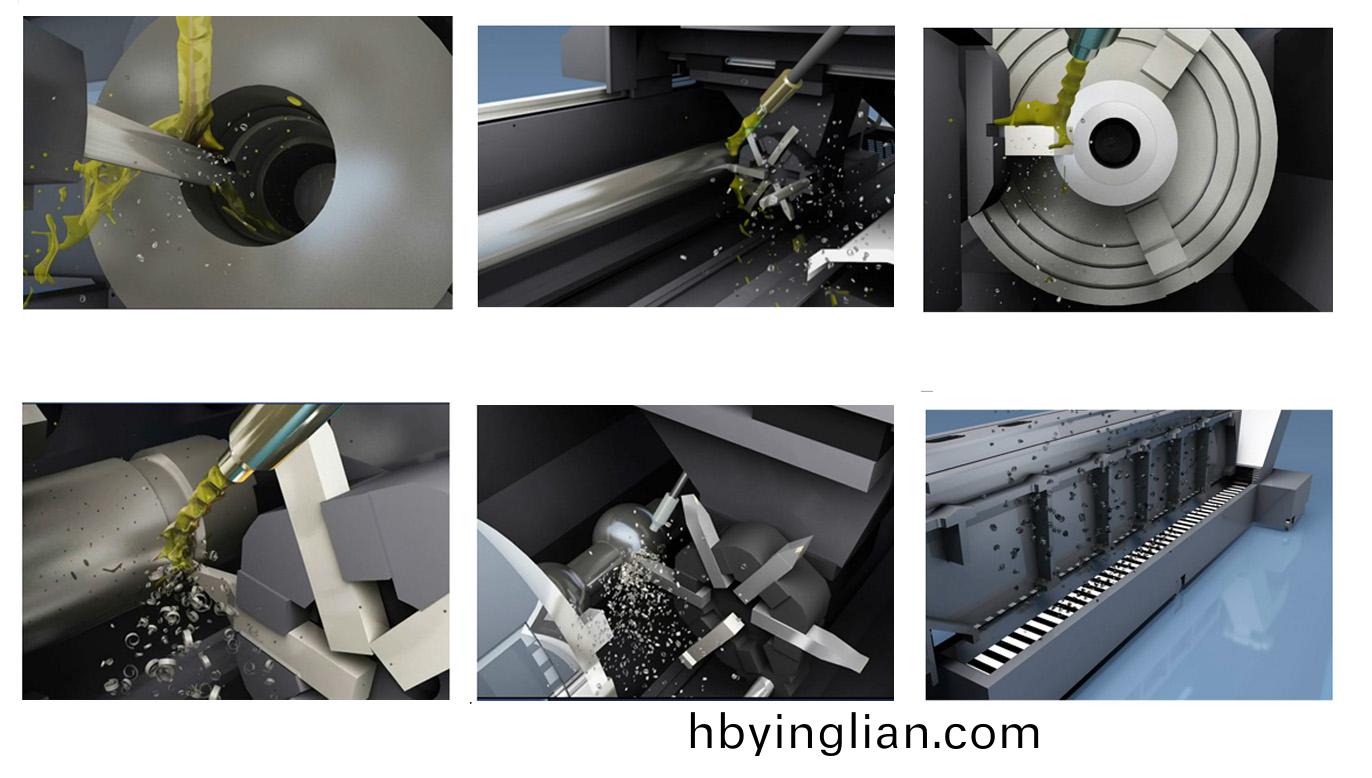 hbyinglian.com